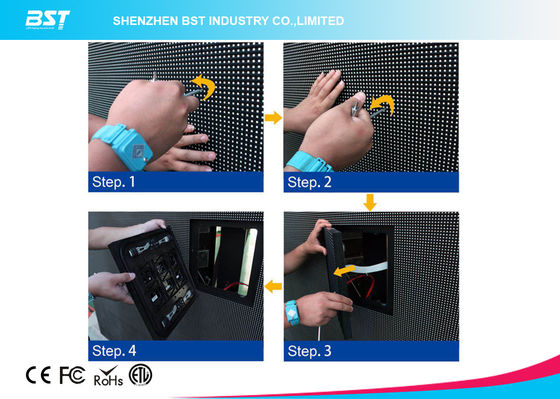 BST

SHENZHEN BST INDUSTRY CO.,LIMITED

Step. 1

Step. 2

Step. 4

Step. 3

CE FC RoHS ETL